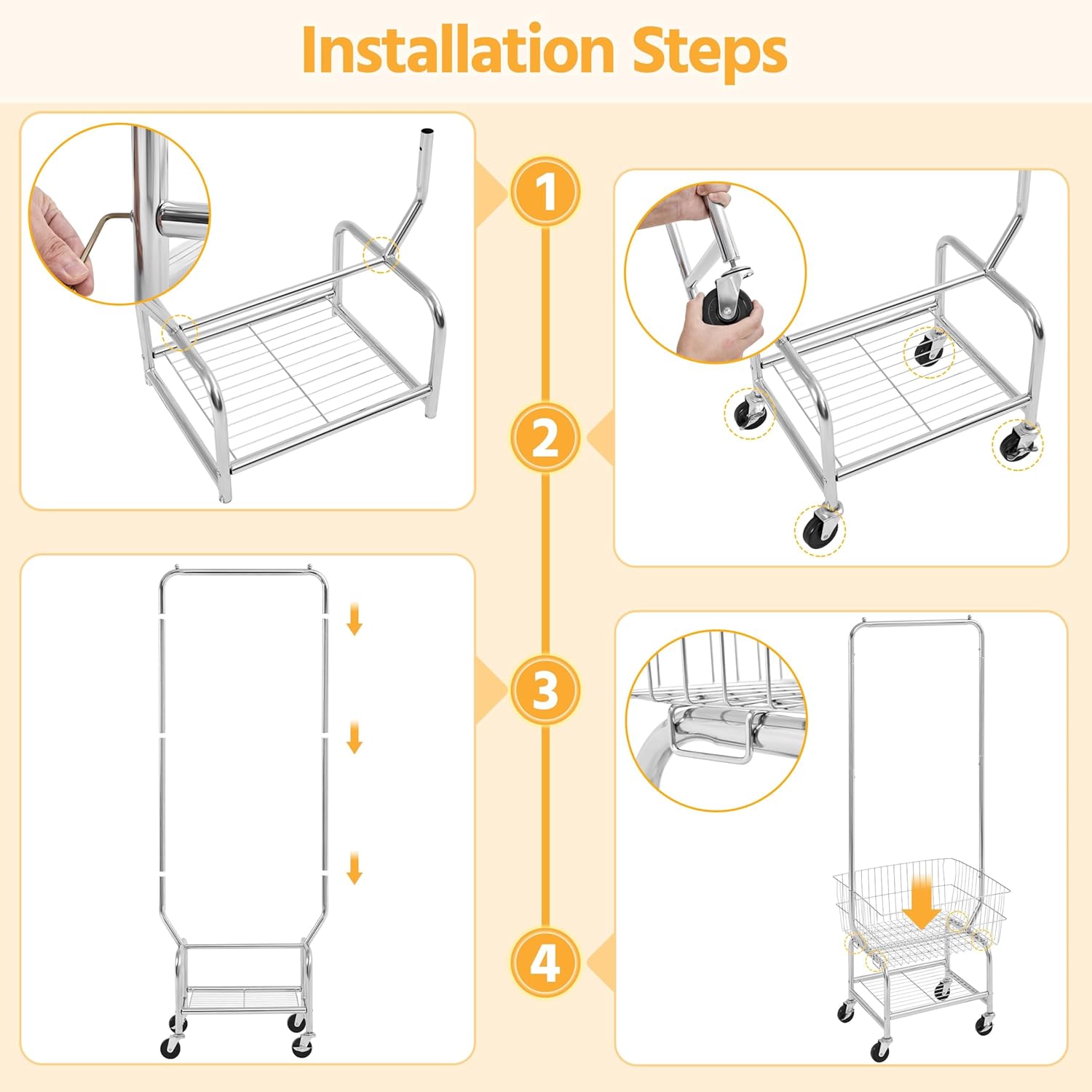 Installation Steps

1

2

3

4