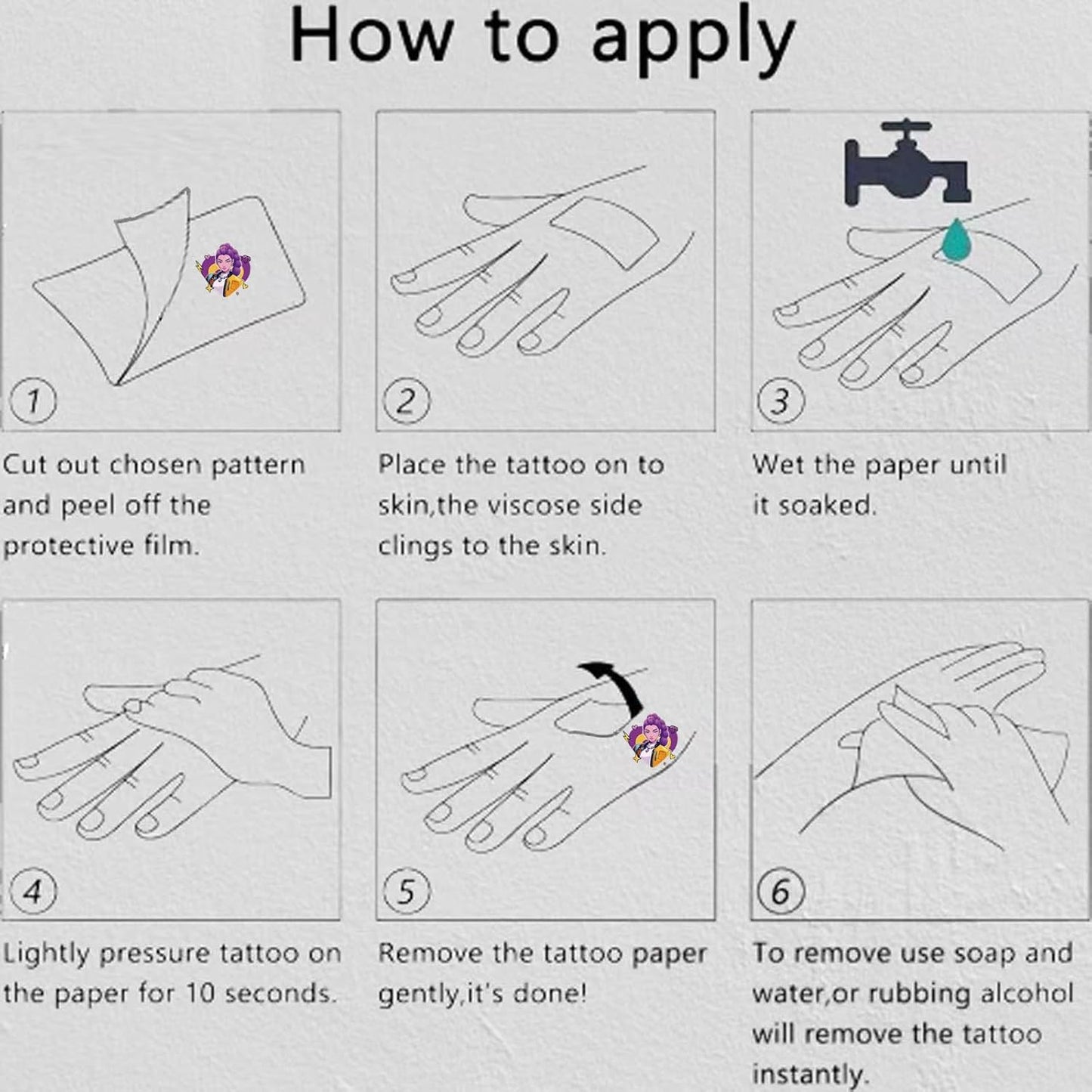 How to apply

1

Cut out chosen pattern and peel off the protective film.

2

Place the tattoo on to skin,the viscose side clings to the skin.

3

Wet the paper until it soaked.

4

Lightly pressure tattoo on the paper for 10 seconds.

5

Remove the tattoo paper gently,it's done!

6

To remove use soap and water,or rubbing alcohol will remove the tattoo instantly.