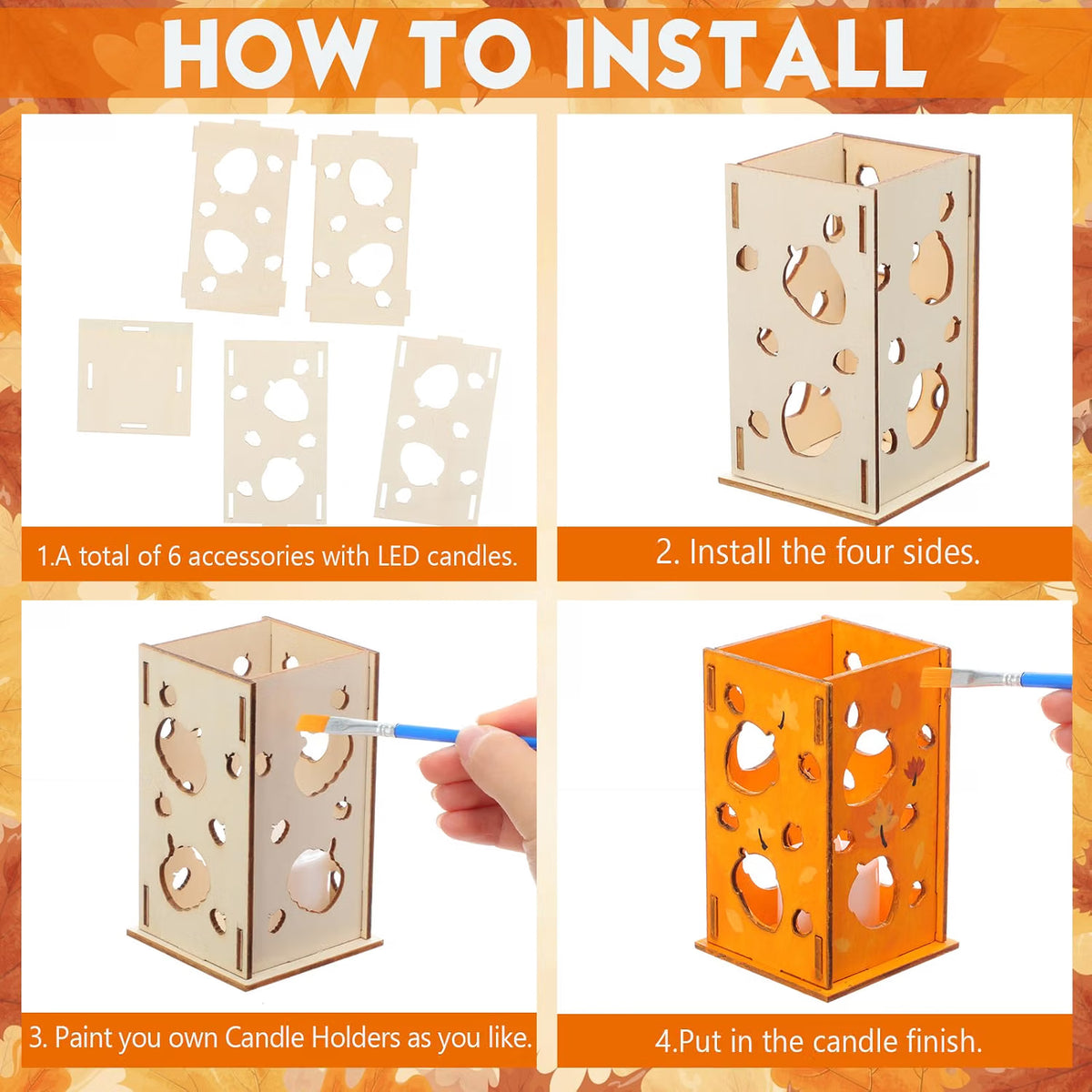 HOW TO INSTALL

1.A total of 6 accessories with LED candles.

2. Install the four sides.

3. Paint you own Candle Holders as you like.

4.Put in the candle finish.