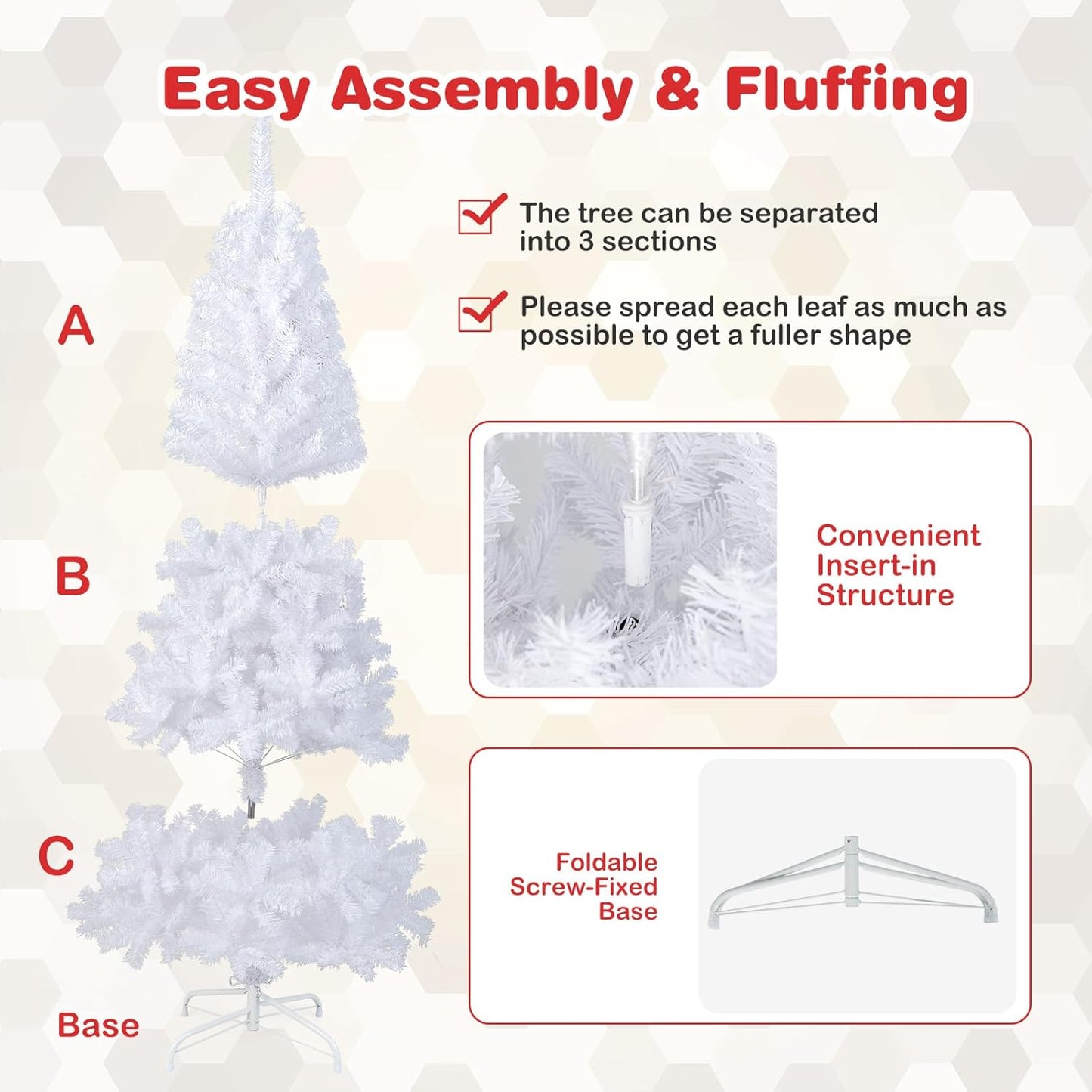 Easy Assembly & Fluffing

The tree can be separated into 3 sections

Please spread each leaf as much as possible to get a fuller shape

A

B

C

Base

Convenient Insert-in Structure

Foldable Screw-Fixed Base